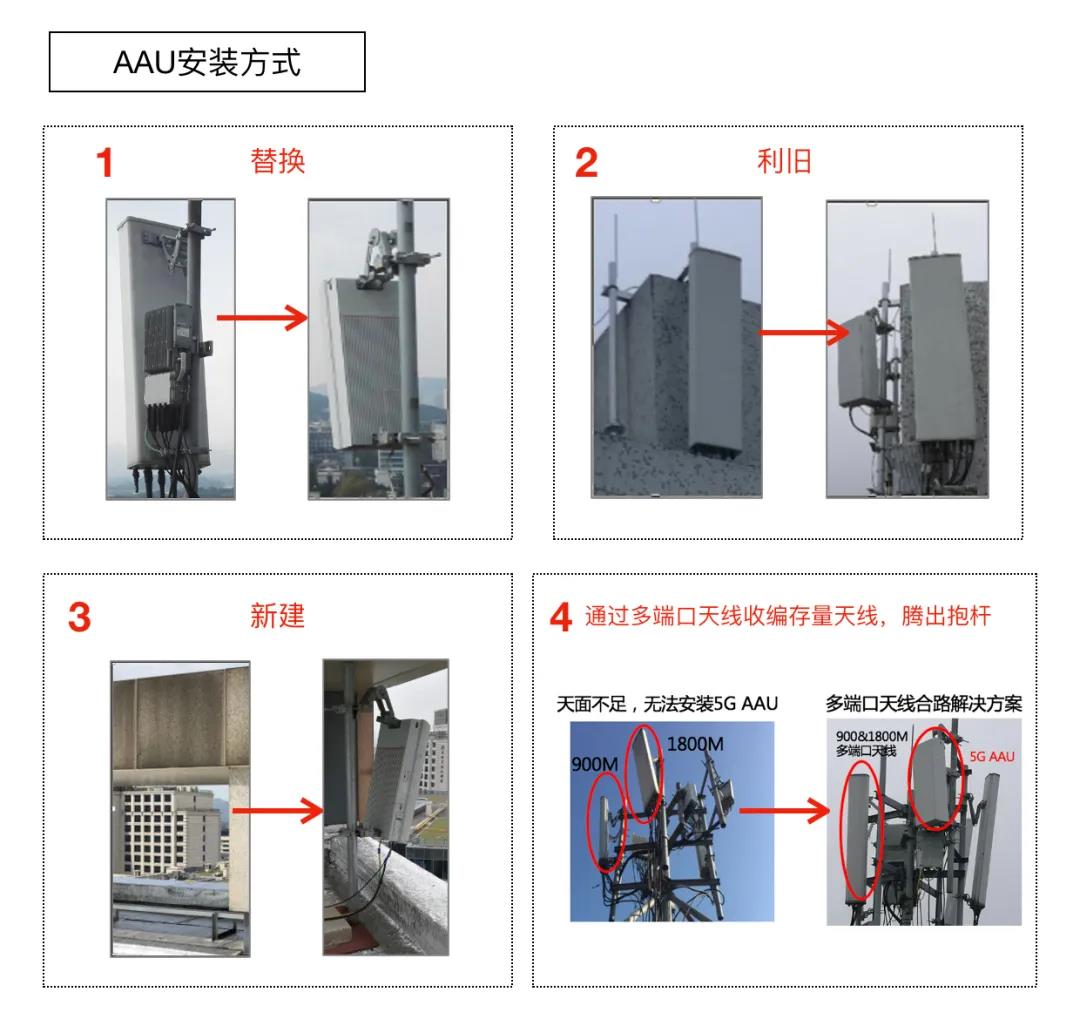 AAU安装方式

1 替换

2 利旧

3 新建

4 通过多端口天线收编存量天线，腾出抱杆

天面不足，无法安装5G AAU

900M

1800M

多端口天线合路解决方案

900&1800M
多端口天线

5G AAU